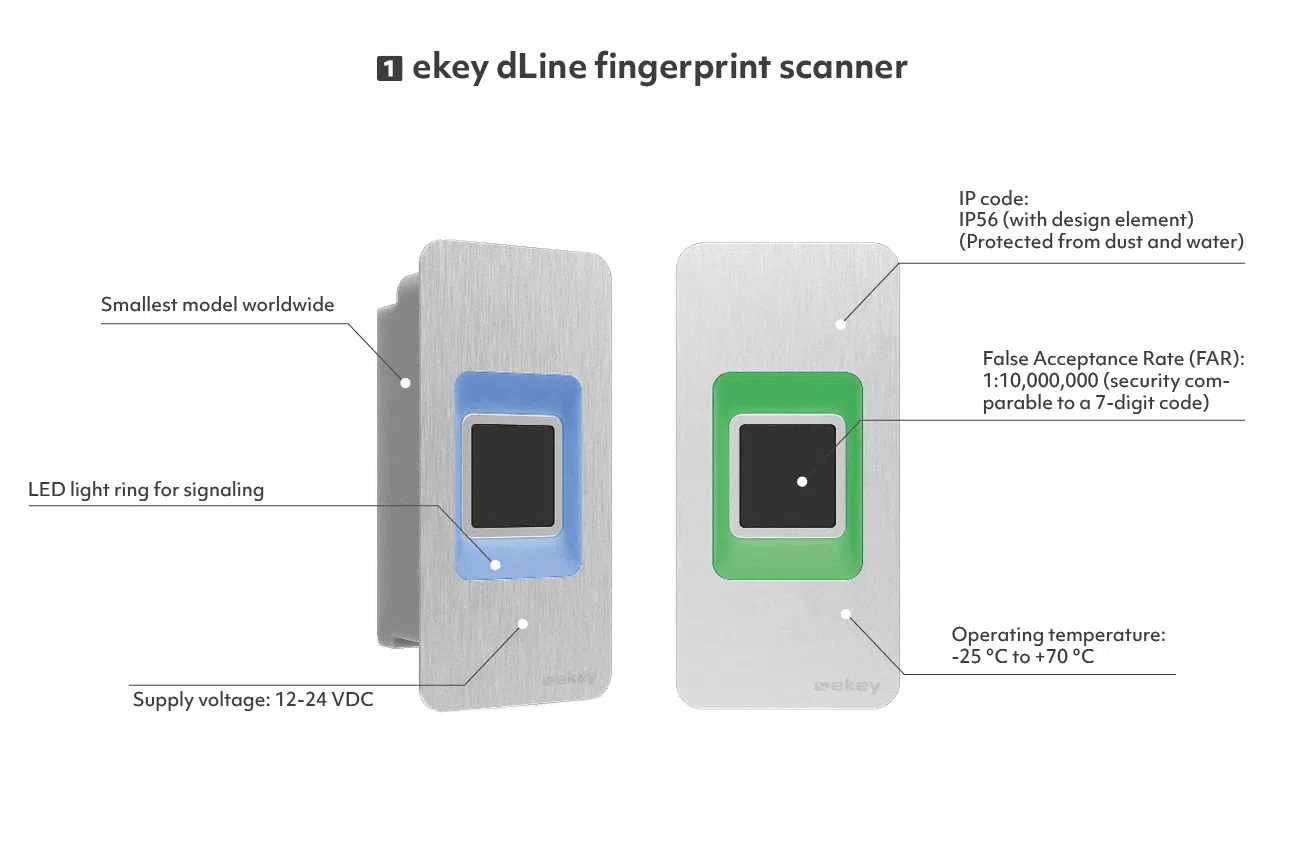 1 ekey dLine fingerprint scanner

Smallest model worldwide

LED light ring for signaling

Supply voltage: 12-24 VDC

ekey

IP code:
IP56 (with design element)
(Protected from dust and water)

False Acceptance Rate (FAR):
1:10,000,000 (security comparable to a 7-digit code)

Operating temperature:
-25 °C to +70 °C

ekey